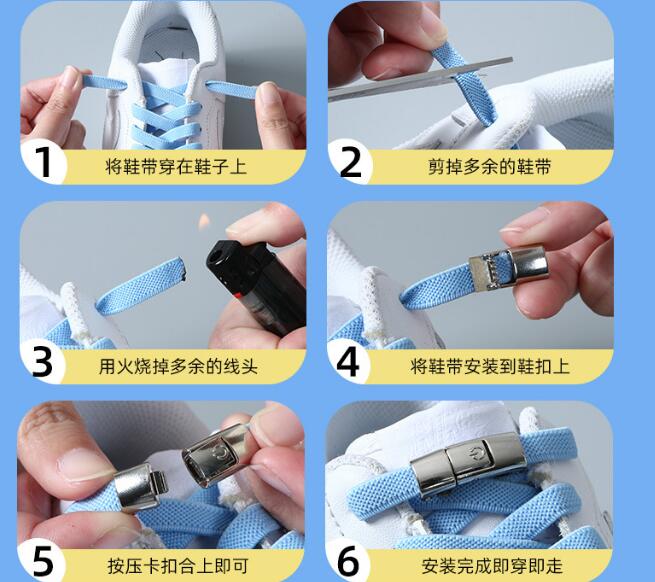 1 将鞋带穿在鞋子上

2 剪掉多余的鞋带

3 用火烧掉多余的线头

4 将鞋带安装到鞋扣上

5 按压卡扣合上即可

6 安装完成即穿即走